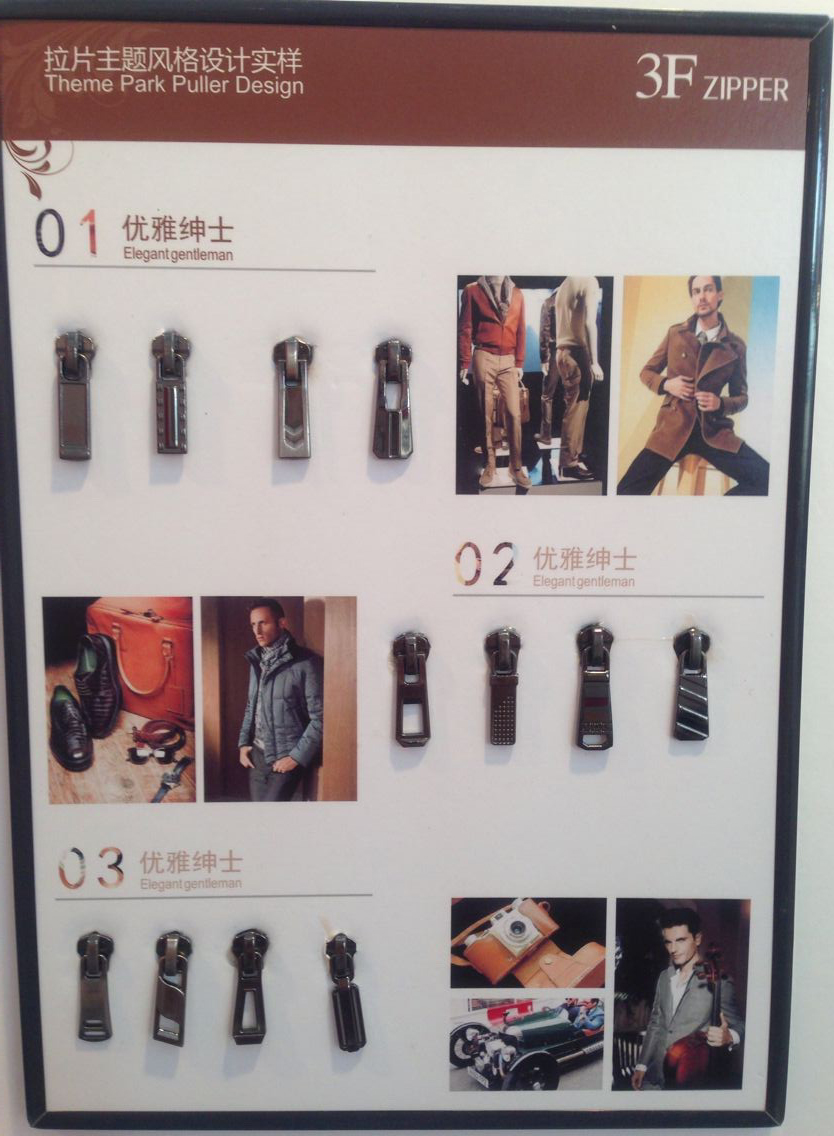 拉片主题风格设计实样
Theme Park Puller Design

3F ZIPPER

01 优雅绅士
Elegant gentleman

02 优雅绅士
Elegant gentleman

03 优雅绅士
Elegant gentleman